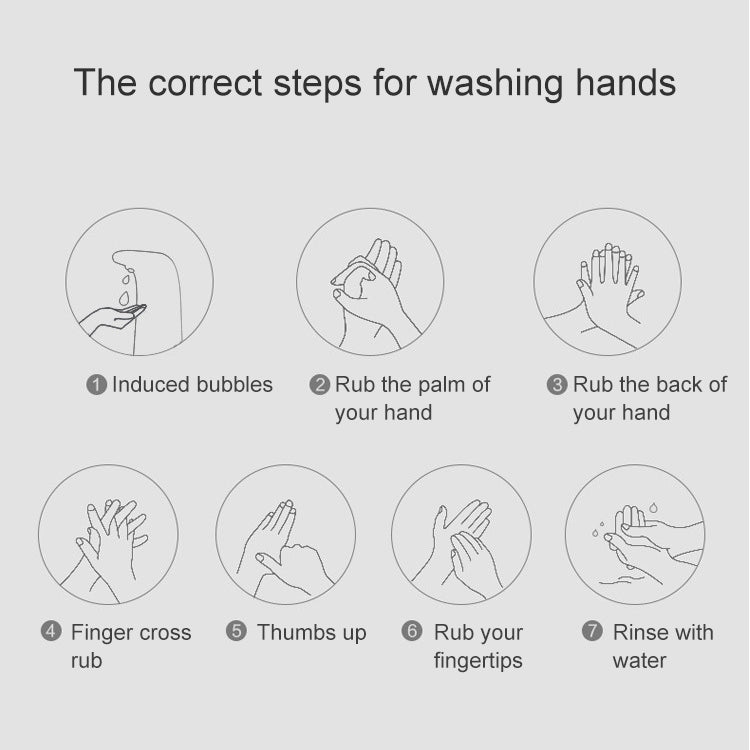 The correct steps for washing hands

1 Induced bubbles

2 Rub the palm of your hand

3 Rub the back of your hand

4 Finger cross rub

5 Thumbs up

6 Rub your fingertips

7 Rinse with water