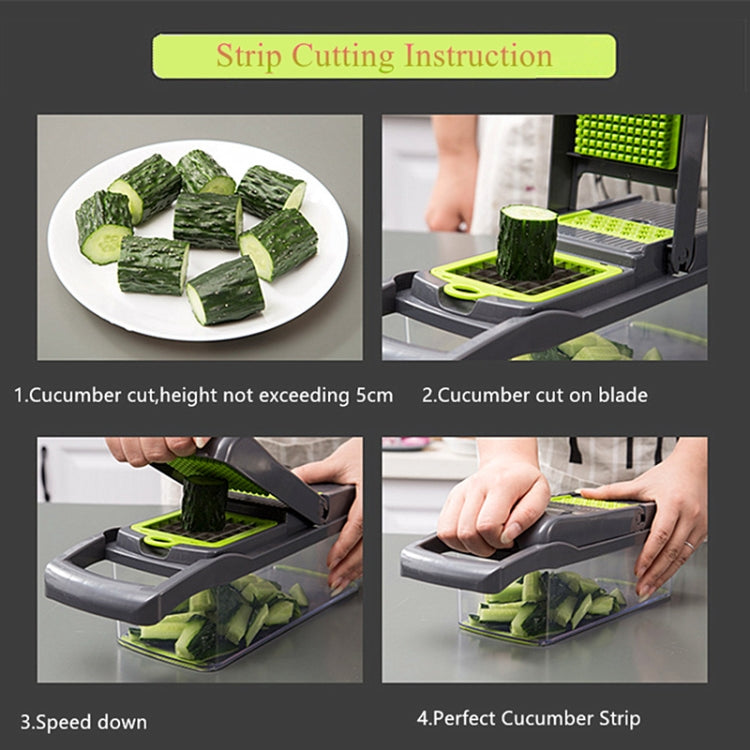 Strip Cutting Instruction

1.Cucumber cut,height not exceeding 5cm

2.Cucumber cut on blade

3.Speed down

4.Perfect Cucumber Strip