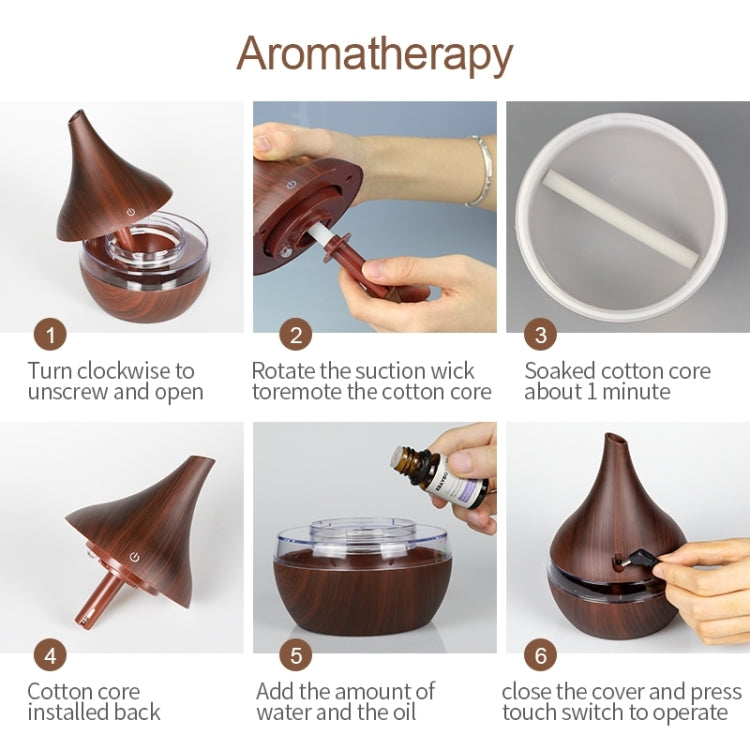 Aromatherapy

1

Turn clockwise to unscrew and open

2

Rotate the suction wick toremote the cotton core

3

Soaked cotton core about 1 minute

4

Cotton core installed back

5

Add the amount of water and the oil

6

close the cover and press touch switch to operate