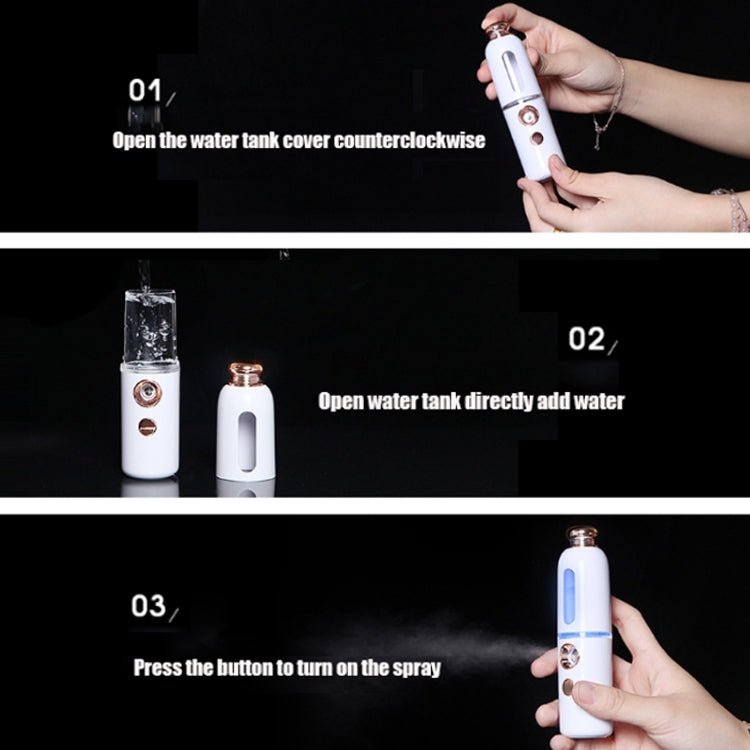 01/
Open the water tank cover counterclockwise

02/
Open water tank directly add water

03/
Press the button to turn on the spray