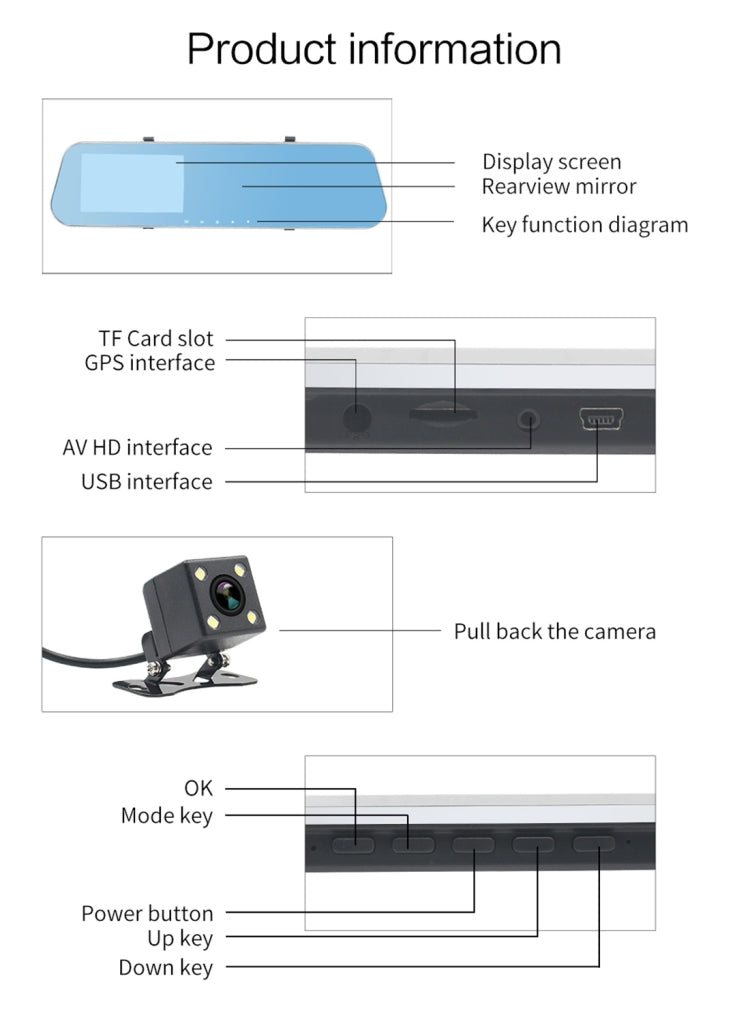 Product information

Display screen
Rearview mirror
Key function diagram

TF Card slot
GPS interface
AV HD interface
USB interface

Pull back the camera

OK
Mode key
Power button
Up key
Down key