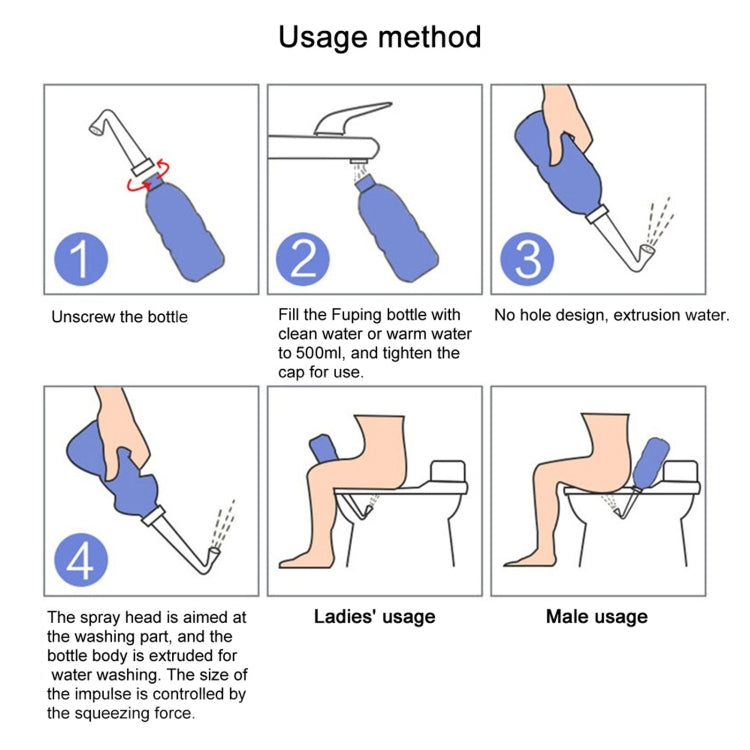 Usage method

1

Unscrew the bottle

2

Fill the Fuping bottle with clean water or warm water to 500ml, and tighten the cap for use.

3

No hole design, extrusion water.

4

The spray head is aimed at the washing part, and the bottle body is extruded for water washing. The size of the impulse is controlled by the squeezing force.

Ladies' usage

Male usage