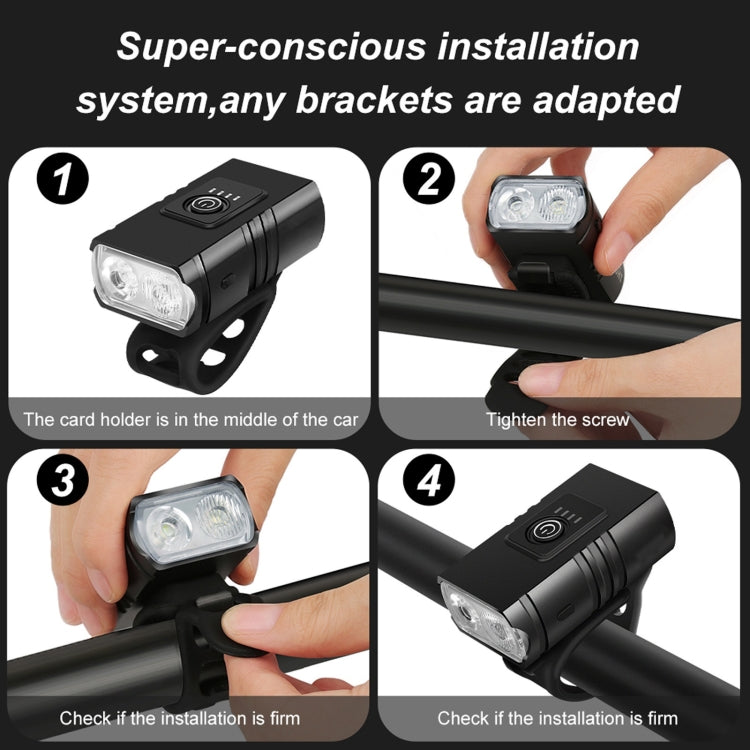 Super-conscious installation system,any brackets are adapted

1

The card holder is in the middle of the car

2

Tighten the screw

3

Check if the installation is firm

4

Check if the installation is firm