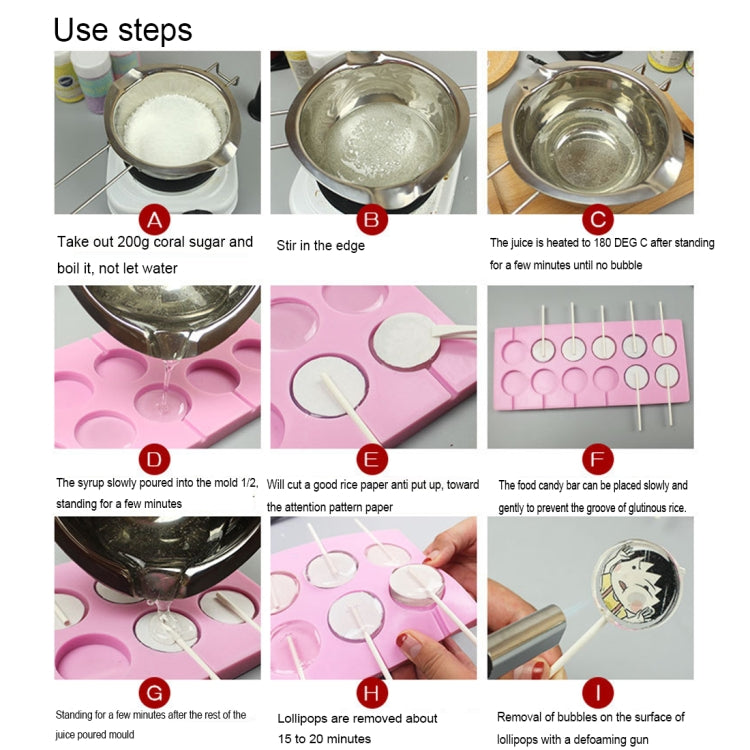 Use steps

A

Take out 200g coral sugar and boil it, not let water

B

Stir in the edge

C

The juice is heated to 180 DEG C after standing for a few minutes until no bubble

D

The syrup slowly poured into the mold 1/2, standing for a few minutes

E

Will cut a good rice paper anti put up, toward the attention pattern paper

F

The food candy bar can be placed slowly and gently to prevent the groove of glutinous rice.

G

Standing for a few minutes after the rest of the juice poured mould

H

Lollipops are removed about 15 to 20 minutes

I

Removal of bubbles on the surface of lollipops with a defoaming gun