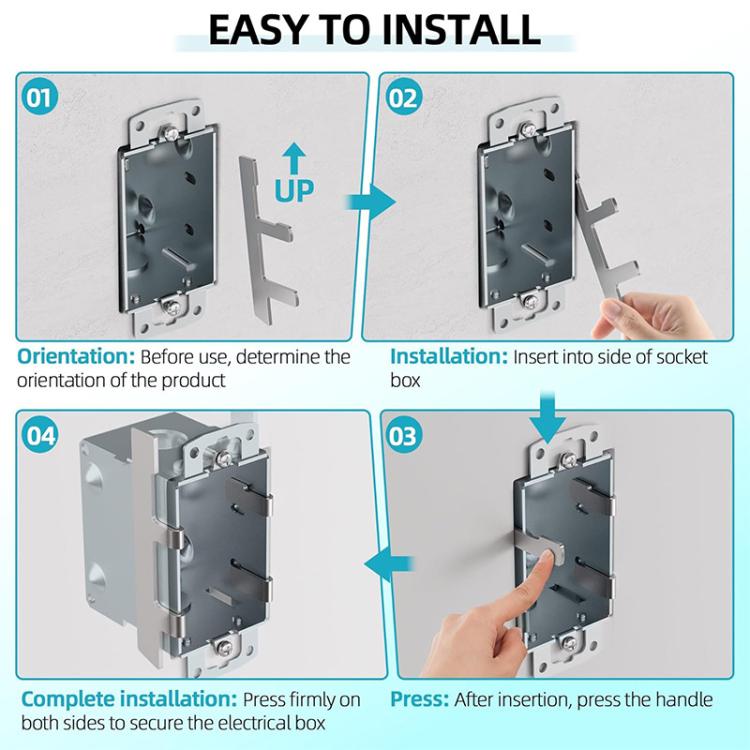 EASY TO INSTALL

01

UP

Orientation: Before use, determine the orientation of the product

02

Installation: Insert into side of socket box

04

Complete installation: Press firmly on both sides to secure the electrical box

03

Press: After insertion, press the handle