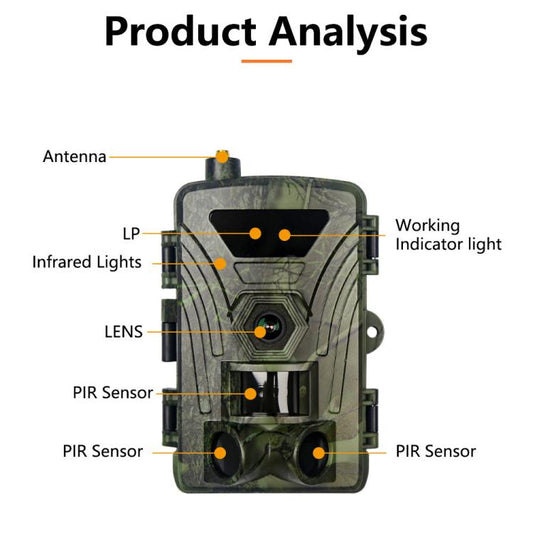 Product Analysis

Antenna

LP

Working Indicator light

Infrared Lights

LENS

PIR Sensor

PIR Sensor

PIR Sensor