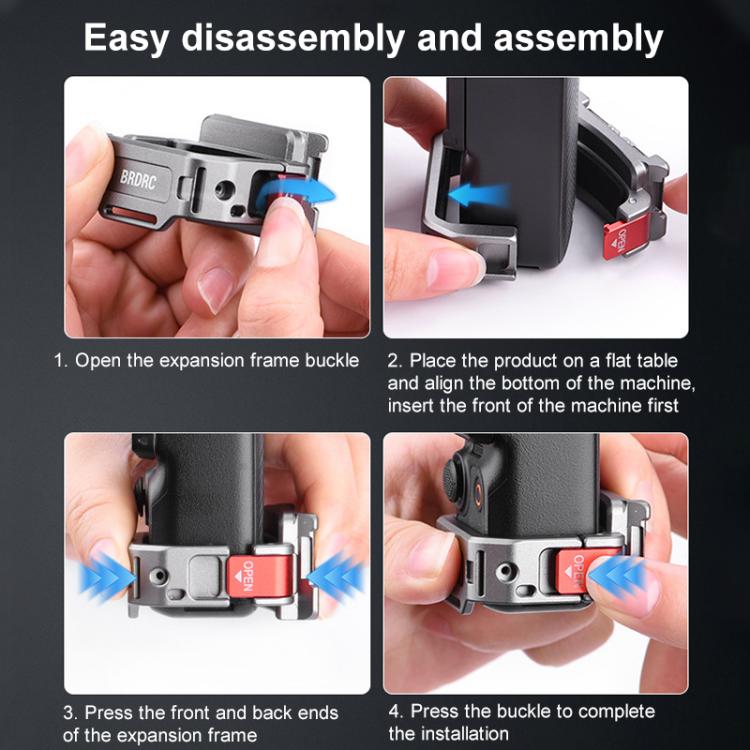 Easy disassembly and assembly

BRDRC

OPEN

1. Open the expansion frame buckle

2. Place the product on a flat table and align the bottom of the machine, insert the front of the machine first

OPEN

OPEN

3. Press the front and back ends of the expansion frame

4. Press the buckle to complete the installation