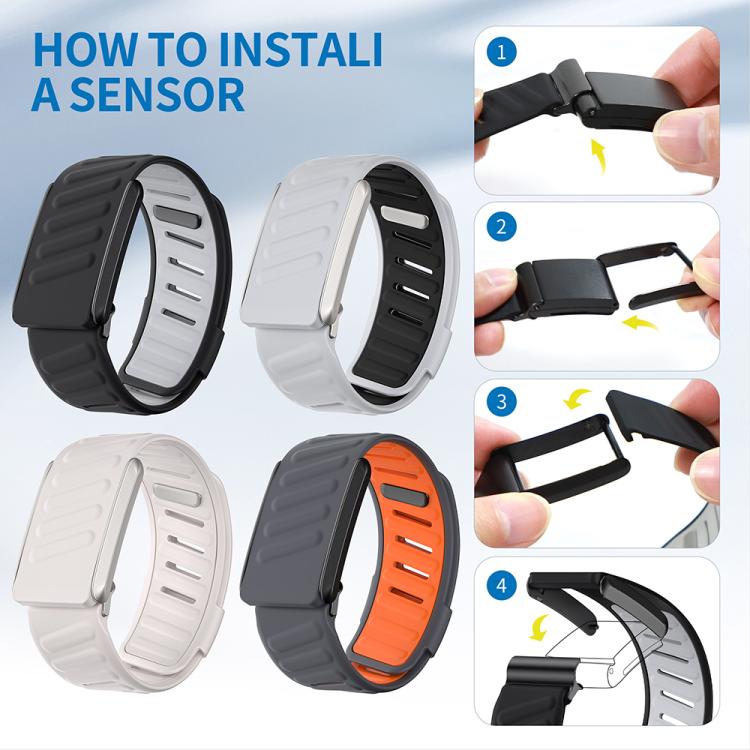 HOW TO INSTALI A SENSOR

1

2

3

4