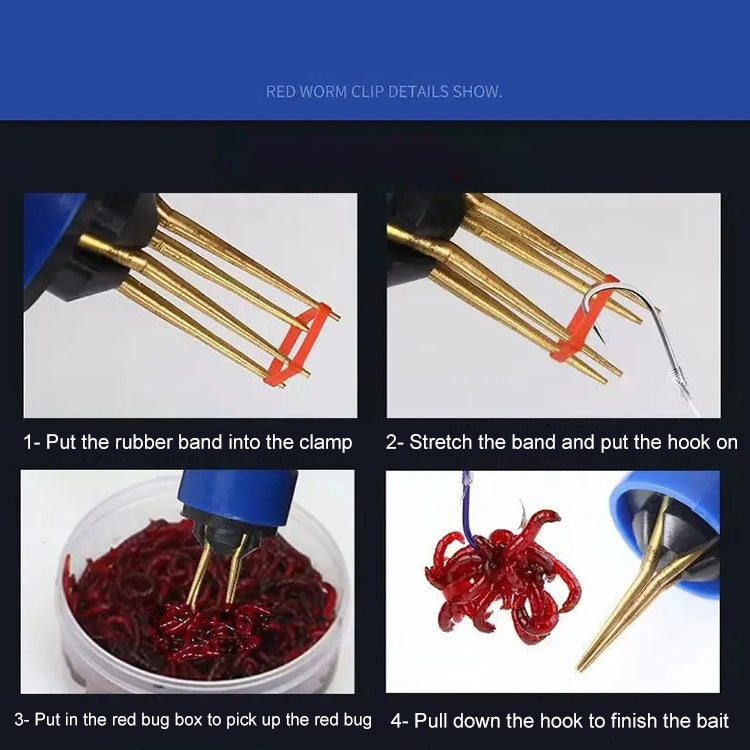 RED WORM CLIP DETAILS SHOW.

1- Put the rubber band into the clamp

2- Stretch the band and put the hook on

3- Put in the red bug box to pick up the red bug

4- Pull down the hook to finish the bait