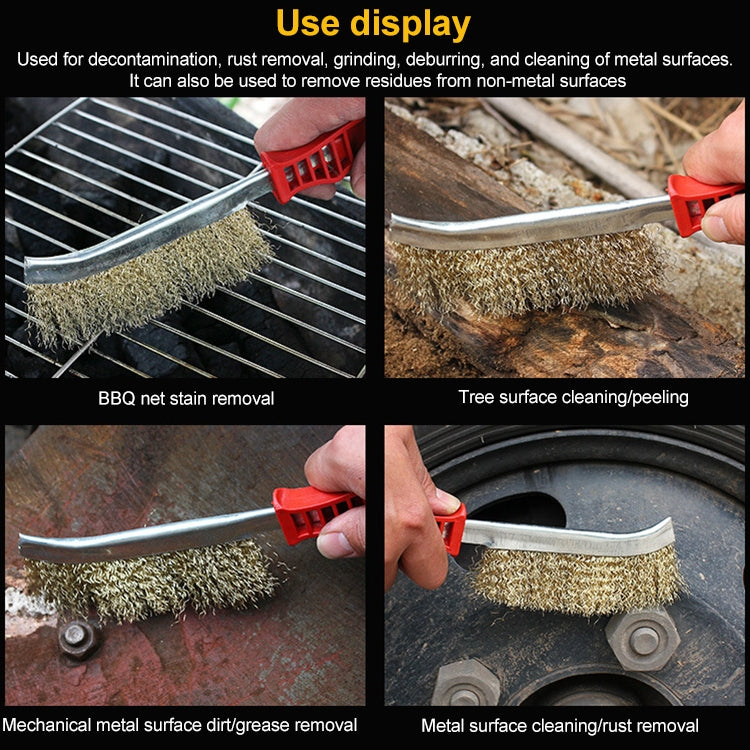 Use display

Used for decontamination, rust removal, grinding, deburring, and cleaning of metal surfaces. It can also be used to remove residues from non-metal surfaces

BBQ net stain removal

Tree surface cleaning/peeling

Mechanical metal surface dirt/grease removal

Metal surface cleaning/rust removal