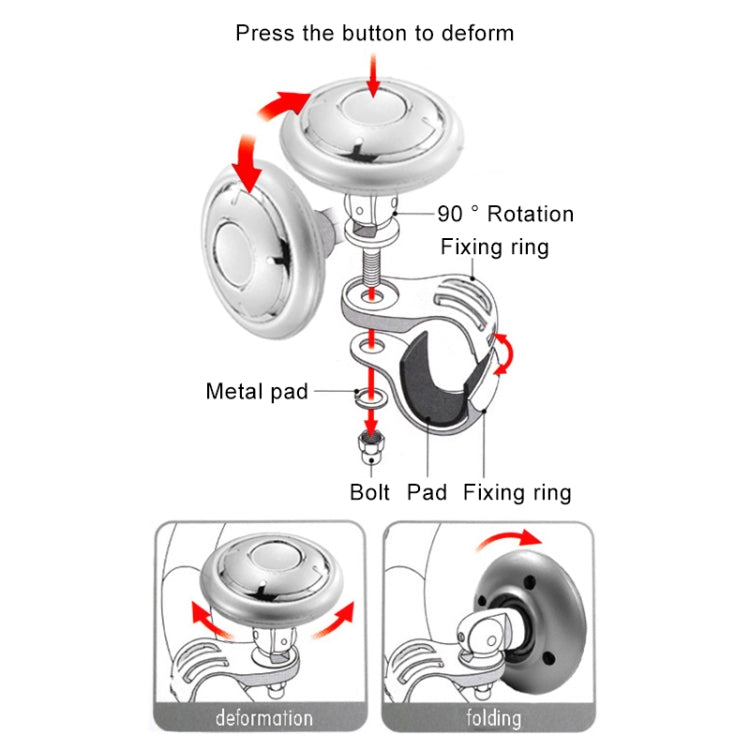 Press the button to deform

90 ° Rotation

Fixing ring

Metal pad

Bolt Pad Fixing ring

deformation

folding